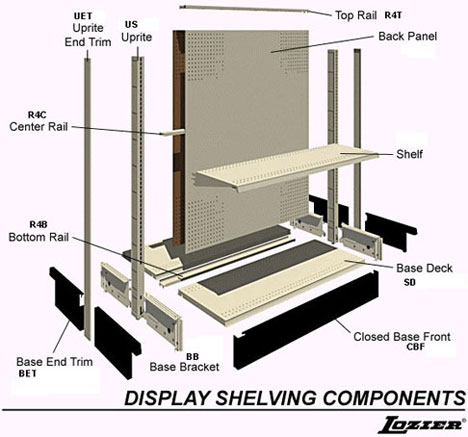 UET
Uprite
End Trim

US
Uprite

Top Rail R4T

Back Panel

R4C
Center Rail

Shelf

R4B
Bottom Rail

Base Deck
SD

Closed Base Front
CBF

Base End Trim
BET

BB
Base Bracket

DISPLAY SHELVING COMPONENTS

LOZIER®